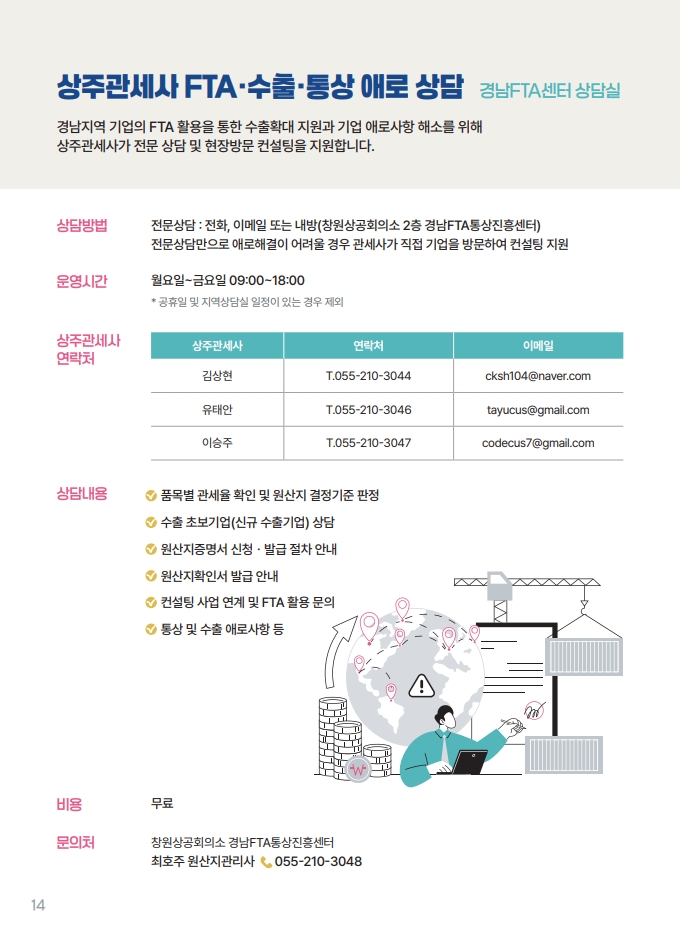 상주관세사 FTA·수출·통상 애로 상담 경남FTA센터 상담실

경남지역 기업의 FTA 활용을 통한 수출확대 지원과 기업 애로사항 해소를 위해 상주관세사가 전문 상담 및 현장방문 컨설팅을 지원합니다.

상담방법
전문상담 : 전화, 이메일 또는 내방(창원상공회의소 2층 경남FTA통상진흥센터)
전문상담만으로 애로해결이 어려울 경우 관세사가 직접 기업을 방문하여 컨설팅 지원

운영시간
월요일~금요일 09:00~18:00
* 공휴일 및 지역상담실 일정이 있는 경우 제외

상주관세사 연락처

| 상주관세사 | 연락처 | 이메일 |
|---|---|---|
| 김상현 | T.055-210-3044 | cksh104@naver.com |
| 유태안 | T.055-210-3046 | tayucus@gmail.com |
| 이승주 | T.055-210-3047 | codecus7@gmail.com |

상담내용
품목별 관세율 확인 및 원산지 결정기준 판정
수출 초보기업(신규 수출기업) 상담
원산지증명서 신청 · 발급 절차 안내
원산지확인서 발급 안내
컨설팅 사업 연계 및 FTA 활용 문의
통상 및 수출 애로사항 등

비용
무료

문의처
창원상공회의소 경남FTA통상진흥센터
최호주 원산지관리사 055-210-3048

14